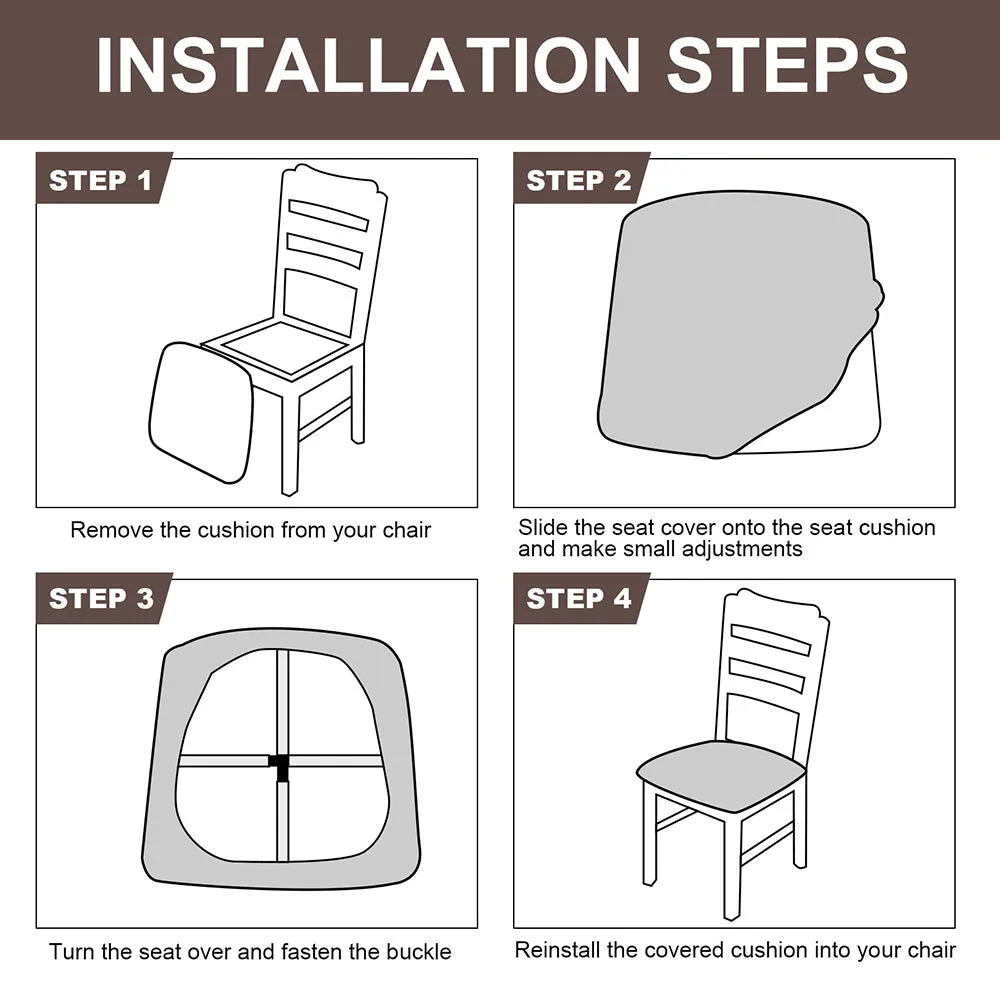 INSTALLATION STEPS

STEP 1

Remove the cushion from your chair

STEP 2

Slide the seat cover onto the seat cushion and make small adjustments

STEP 3

Turn the seat over and fasten the buckle

STEP 4

Reinstall the covered cushion into your chair